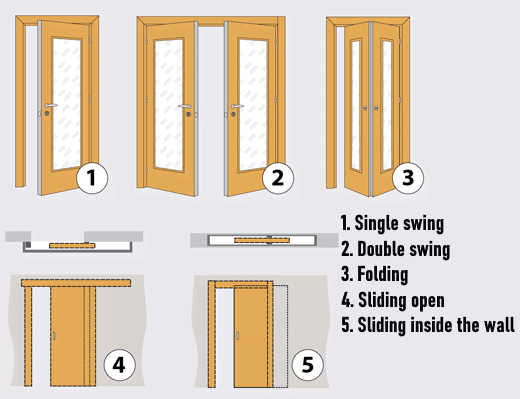 1

2

3

1. Single swing
2. Double swing
3. Folding
4. Sliding open
5. Sliding inside the wall

4

5