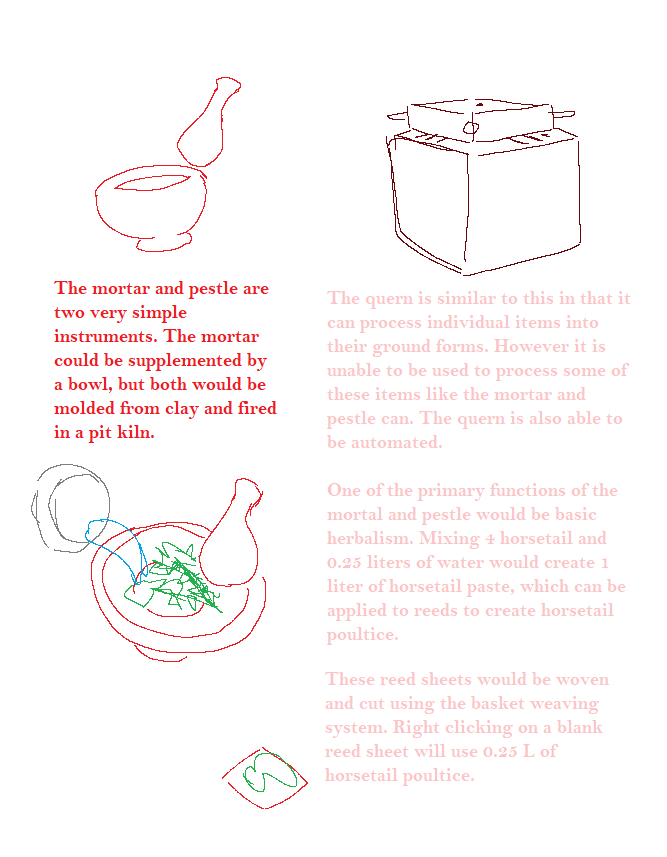 The mortar and pestle are two very simple instruments. The mortar could be supplemented by a bowl, but both would be molded from clay and fired in a pit kiln.

The quern is similar to this in that it can process individual items into their ground forms. However it is unable to be used to process some of these items like the mortar and pestle can. The quern is also able to be automated.

One of the primary functions of the mortal and pestle would be basic herbalism. Mixing 4 horsetail and 0.25 liters of water would create 1 liter of horsetail paste, which can be applied to reeds to create horsetail poultice.

These reed sheets would be woven and cut using the basket weaving system. Right clicking on a blank reed sheet will use 0.25 L of horsetail poultice.